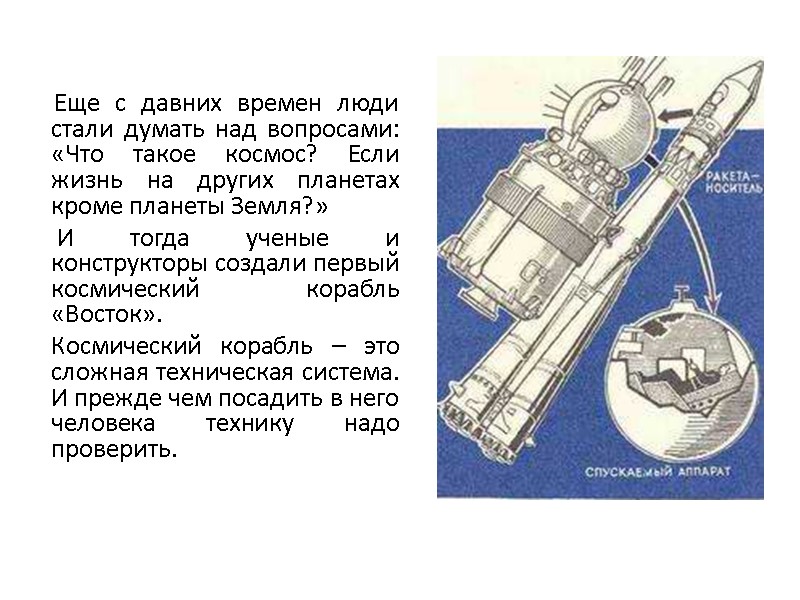 Еще с давних времен люди стали думать над вопросами: «Что такое космос? Если жизнь на других планетах кроме планеты Земля?»

И тогда ученые и конструкторы создали первый космический корабль «Восток».

Космический корабль – это сложная техническая система. И прежде чем посадить в него человека технику надо проверить.

РАКЕТА-НОСИТЕЛЬ

СПУСКАЕМЫЙ АППАРАТ